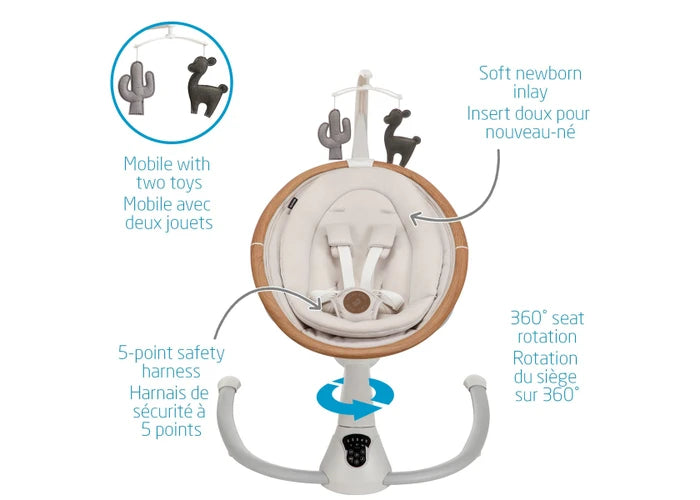 Mobile with two toys
Mobile avec deux jouets

Soft newborn inlay
Insert doux pour nouveau-né

5-point safety harness
Harnais de sécurité à 5 points

360° seat rotation
Rotation du siège sur 360°