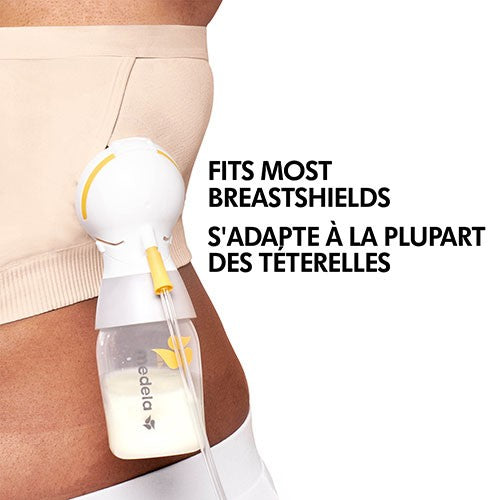 FITS MOST BREASTSHIELDS

S'ADAPTE À LA PLUPART DES TÉTERELLES

medela