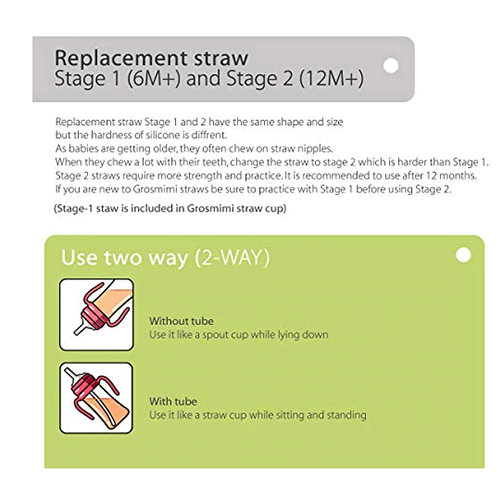 Replacement straw
Stage 1 (6M+) and Stage 2 (12M+)

Replacement straw Stage 1 and 2 have the same shape and size but the hardness of silicone is diffrent.
As babies are getting older, they often chew on straw nipples.
When they chew a lot with their teeth, change the straw to stage 2 which is harder than Stage 1.
Stage 2 straws require more strength and practice. It is recommended to use after 12 months.
If you are new to Grosmimi straws be sure to practice with Stage 1 before using Stage 2.

(Stage-1 staw is included in Grosmimi straw cup)

Use two way (2-WAY)

Without tube
Use it like a spout cup while lying down

With tube
Use it like a straw cup while sitting and standing