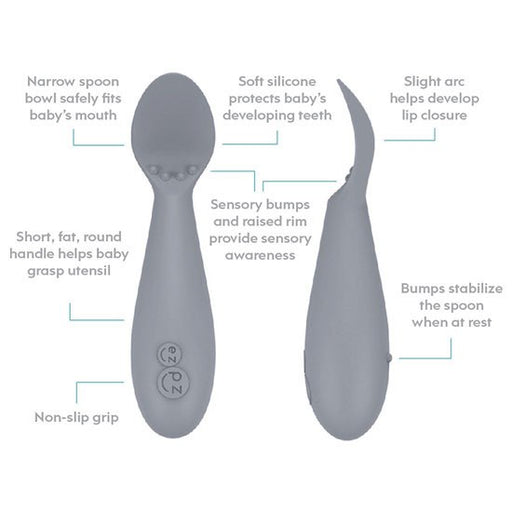 Narrow spoon bowl safely fits baby's mouth

Soft silicone protects baby's developing teeth

Slight arc helps develop lip closure

Sensory bumps and raised rim provide sensory awareness

Short, fat, round handle helps baby grasp utensil

Bumps stabilize the spoon when at rest

ez pz

Non-slip grip