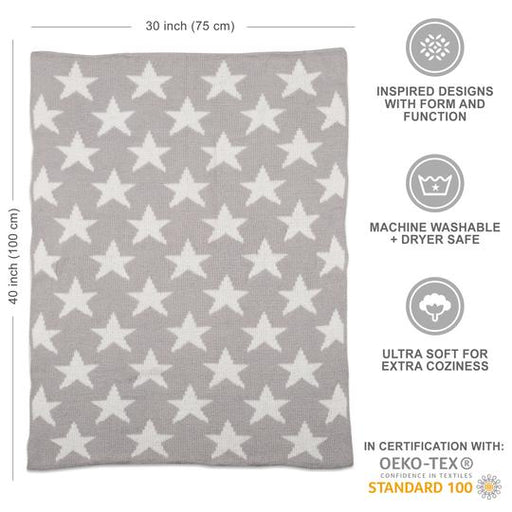 30 inch (75 cm)

40 inch (100 cm)

INSPIRED DESIGNS WITH FORM AND FUNCTION

MACHINE WASHABLE + DRYER SAFE

ULTRA SOFT FOR EXTRA COZINESS

IN CERTIFICATION WITH:
OEKO-TEX®
CONFIDENCE IN TEXTILES
STANDARD 100