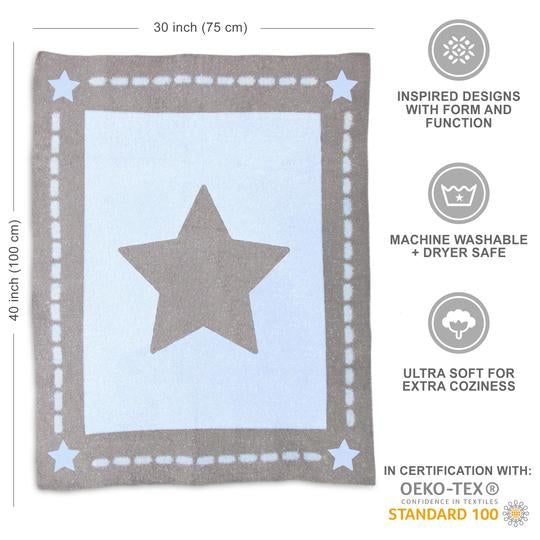 30 inch (75 cm)

40 inch (100 cm)

INSPIRED DESIGNS WITH FORM AND FUNCTION

MACHINE WASHABLE + DRYER SAFE

ULTRA SOFT FOR EXTRA COZINESS

IN CERTIFICATION WITH:
OEKO-TEX®
CONFIDENCE IN TEXTILES
STANDARD 100