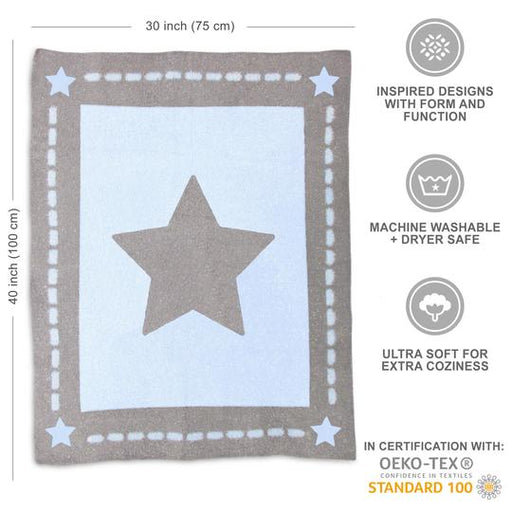 30 inch (75 cm)

40 inch (100 cm)

INSPIRED DESIGNS WITH FORM AND FUNCTION

MACHINE WASHABLE + DRYER SAFE

ULTRA SOFT FOR EXTRA COZINESS

IN CERTIFICATION WITH:
OEKO-TEX®
CONFIDENCE IN TEXTILES
STANDARD 100