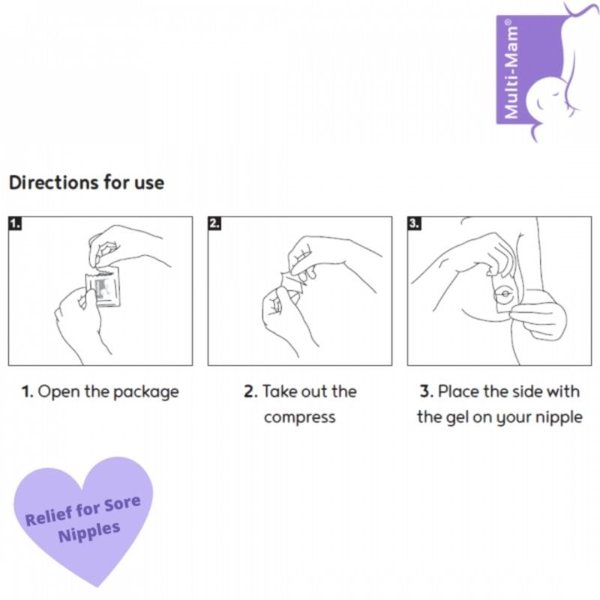 Multi-Mam®

Directions for use

1.

2.

3.

1. Open the package

2. Take out the compress

3. Place the side with the gel on your nipple

Relief for Sore Nipples