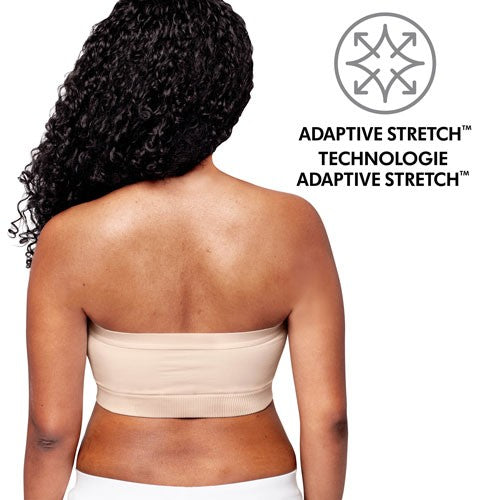 ADAPTIVE STRETCH™
TECHNOLOGIE
ADAPTIVE STRETCH™