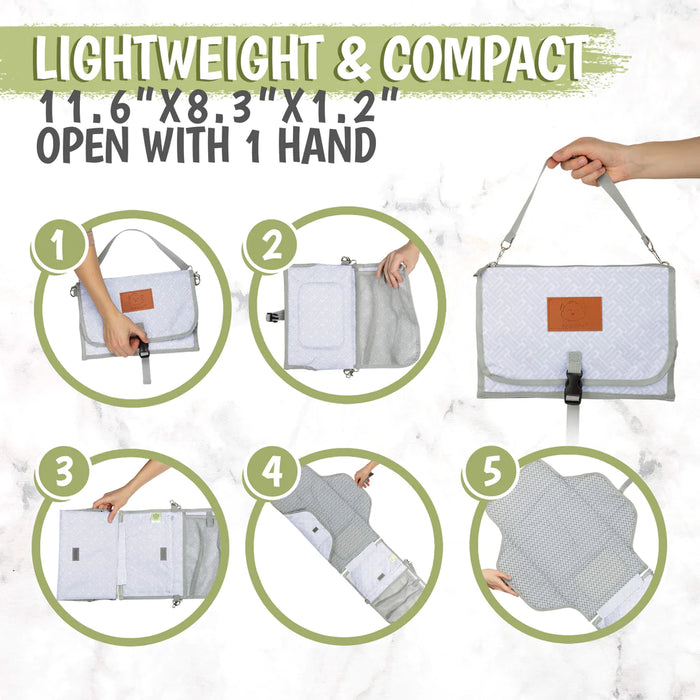 LIGHTWEIGHT & COMPACT
11.6"X8.3"X1.2"
OPEN WITH 1 HAND

1

2

3

4

5