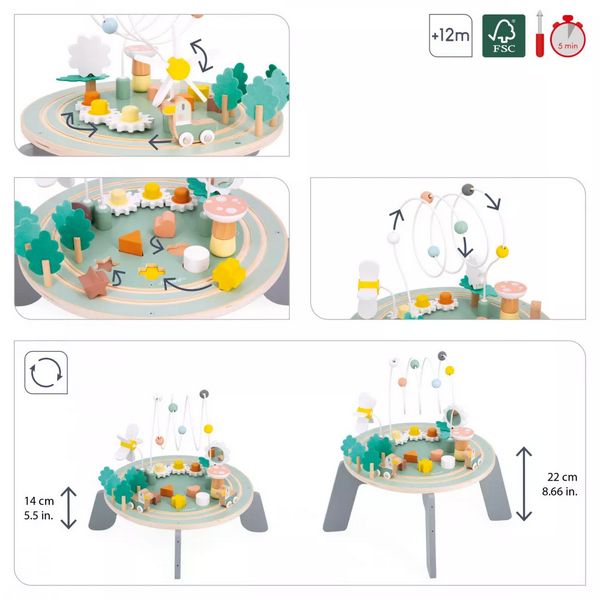 +12m

FSC

5 min

14 cm
5.5 in.

22 cm
8.66 in.